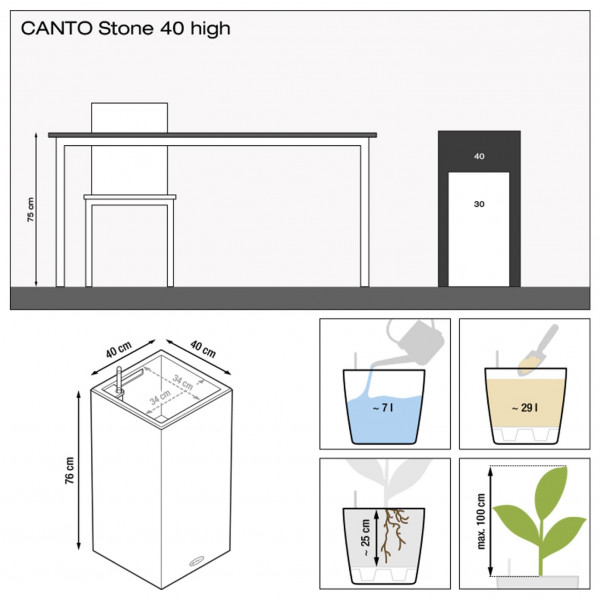 CANTO Stone 40 high

75 cm

40

30

40 cm

40 cm

34 cm

34 cm

76 cm

~ 7 l

~ 29 l

~ 25 cm

max. 100 cm