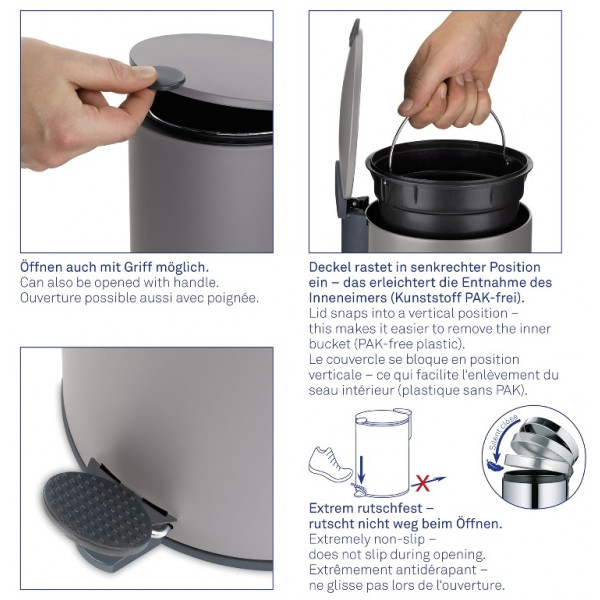 Öffnen auch mit Griff möglich.
Can also be opened with handle.
Ouverture possible aussi avec poignée.

Deckel rastet in senkrechter Position ein – das erleichtert die Entnahme des Inneneimers (Kunststoff PAK-frei).
Lid snaps into a vertical position – this makes it easier to remove the inner bucket (PAK-free plastic).
Le couvercle se bloque en position verticale – ce qui facilite l'enlèvement du seau intérieur (plastique sans PAK).

Silent close

Extrem rutschfest – rutscht nicht weg beim Öffnen.
Extremely non-slip – does not slip during opening.
Extrêmement antidérapant – ne glisse pas lors de l'ouverture.