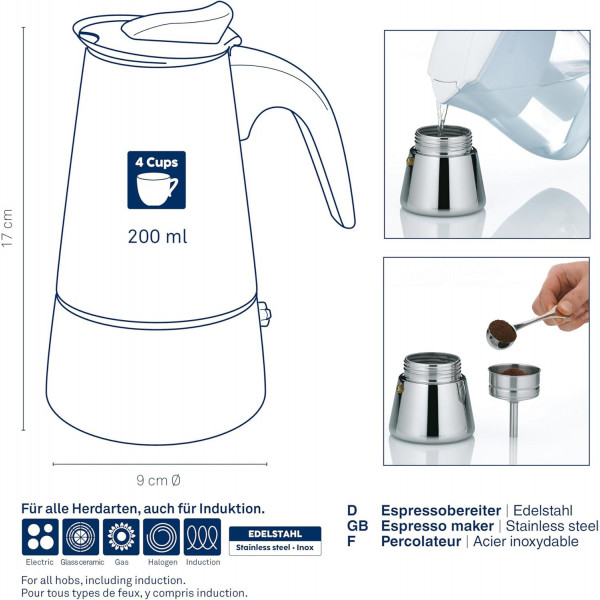 17 cm

4 Cups

200 ml

9 cm Ø

Für alle Herdarten, auch für Induktion.

Electric Glassceramic Gas Halogen Induction

EDELSTAHL
Stainless steel • Inox

For all hobs, including induction.
Pour tous types de feux, y compris induction.

D Espressobereiter | Edelstahl
GB Espresso maker | Stainless steel
F Percolateur | Acier inoxydable