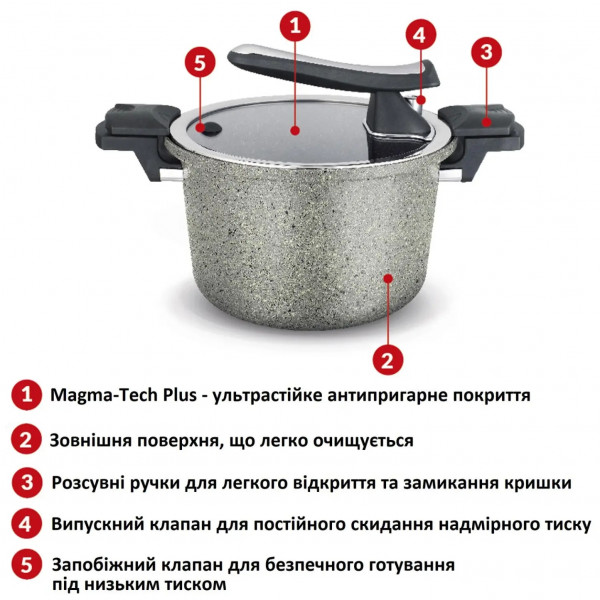 1
4
5
3
2

1 Magma-Tech Plus - ультрастійке антипригарне покриття

2 Зовнішня поверхня, що легко очищується

3 Розсувні ручки для легкого відкриття та замикання кришки

4 Випускний клапан для постійного скидання надмірного тиску

5 Запобіжний клапан для безпечного готування під низьким тиском