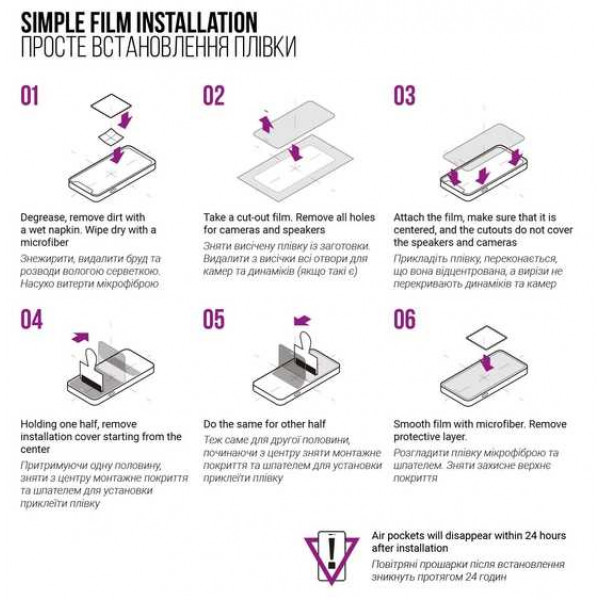 SIMPLE FILM INSTALLATION
ПРОСТЕ ВСТАНОВЛЕННЯ ПЛІВКИ

01

Degrease, remove dirt with a wet napkin. Wipe dry with a microfiber

Знежирити, видалити бруд та розводи вологою серветкою. Насухо витерти мікрофіброю

02

Take a cut-out film. Remove all holes for cameras and speakers

Зняти висічену плівку із заготовки. Видалити з висічки всі отвори для камер та динаміків (якщо такі є)

03

Attach the film, make sure that it is centered, and the cutouts do not cover the speakers and cameras

Прикладіть плівку, переконається, що вона відцентрована, а вирізи не перекривають динаміків та камер

04

Holding one half, remove installation cover starting from the center

Притримуючи одну половину, зняти з центру монтажне покриття та шпателем для установки приклеїти плівку

05

Do the same for other half

Теж саме для другої половини, починаючи з центру зняти монтажне покриття та шпателем для установки приклеїти плівку

06

Smooth film with microfiber. Remove protective layer.

Розгладити плівку мікрофіброю та шпателем. Зняти захисне верхнє покриття

Air pockets will disappear within 24 hours after installation

Повітряні прошарки після встановлення зникнуть протягом 24 годин