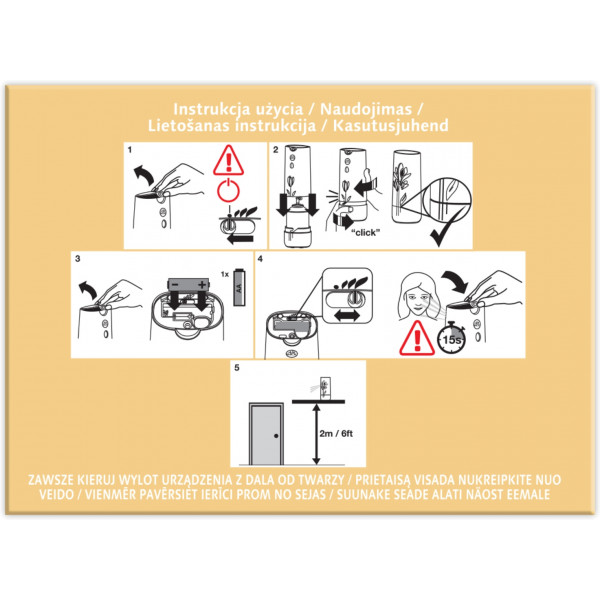 Instrukcja użycia / Naudojimas /
Lietošanas instrukcija / Kasutusjuhend

1

2

"click"

3

1x

AA

4

15s

5

2m / 6ft

ZAWSZE KIERUJ WYLOT URZĄDZENIA Z DALA OD TWARZY / PRIETAISĄ VISADA NUKREIPKITE NUO VEIDO / VIENMĒR PAVĒRSIET IERĪCI PROM NO SEJAS / SUUNAKE SEADE ALATI NÄOST EEMALE