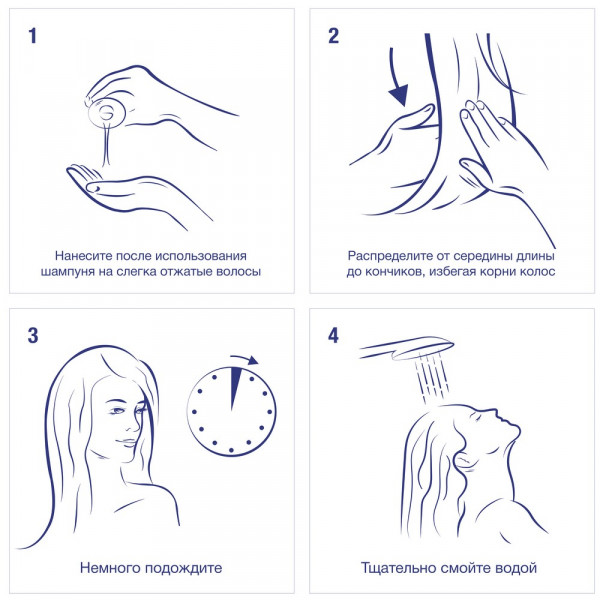 1

Нанесите после использования шампуня на слегка отжатые волосы

2

Распределите от середины длины до кончиков, избегая корни колос

3

Немного подождите

4

Тщательно смойте водой