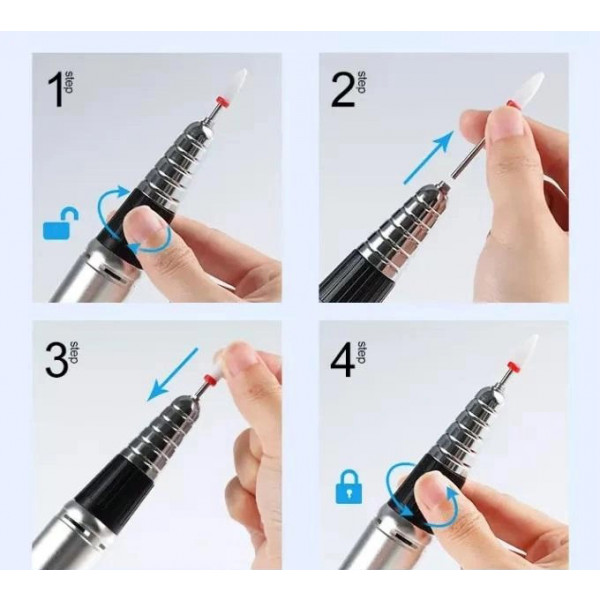 1 step

2 step

3 step

4 step