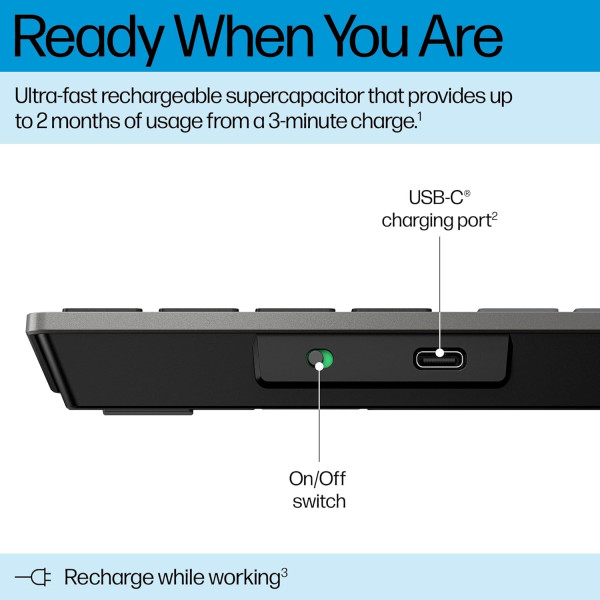 Ready When You Are

Ultra-fast rechargeable supercapacitor that provides up to 2 months of usage from a 3-minute charge.$^1$

USB-C® charging port$^2$

On/Off switch

Recharge while working$^3$