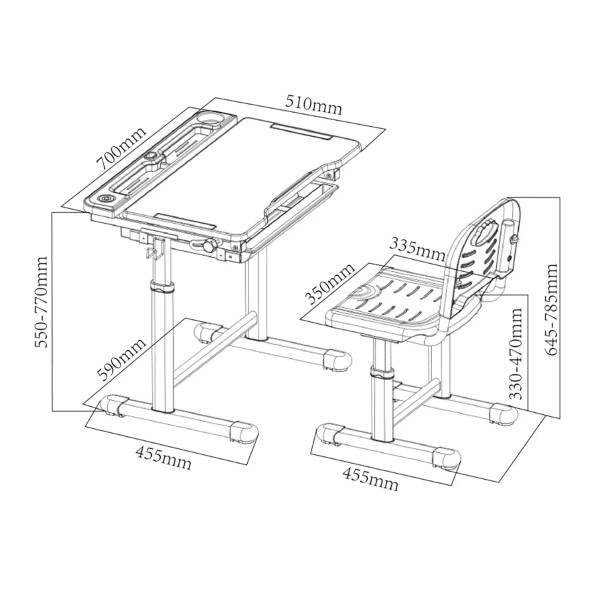 510mm
700mm
550-770mm
590mm
455mm
335mm
350mm
645-785mm
330-470mm
455mm