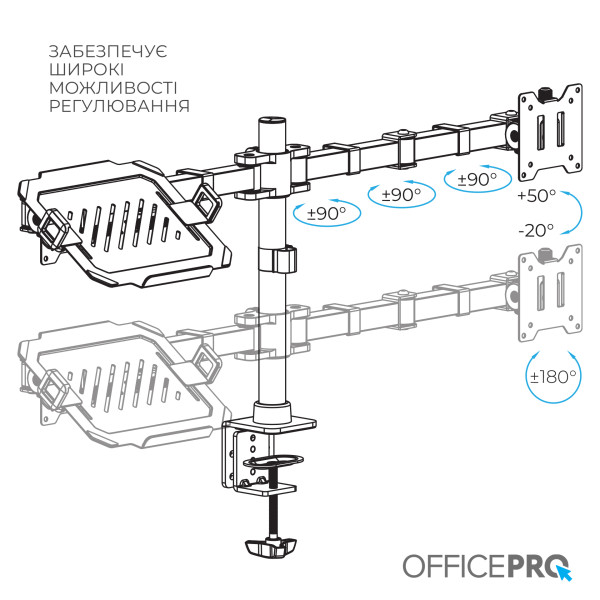 ЗАБЕЗПЕЧУЄ ШИРОКІ МОЖЛИВОСТІ РЕГУЛЮВАННЯ

±90°

±90°

±90°

+50°

-20°

±180°

OFFICEPRO