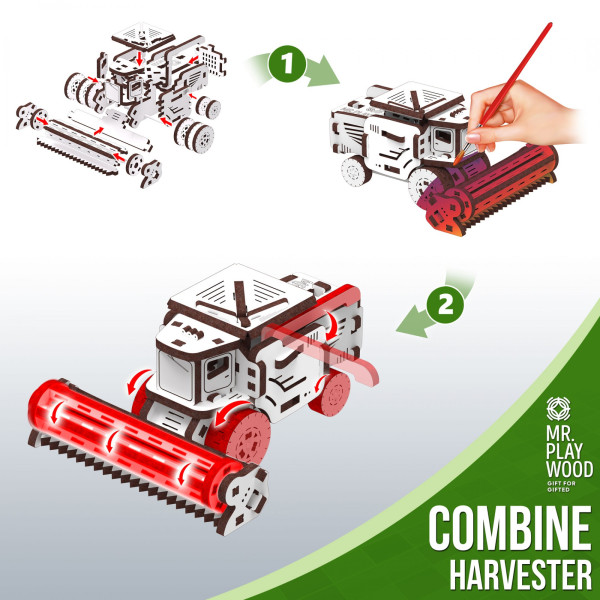 1

2

MR.
PLAY
WOOD
GIFT FOR GIFTED

COMBINE
HARVESTER