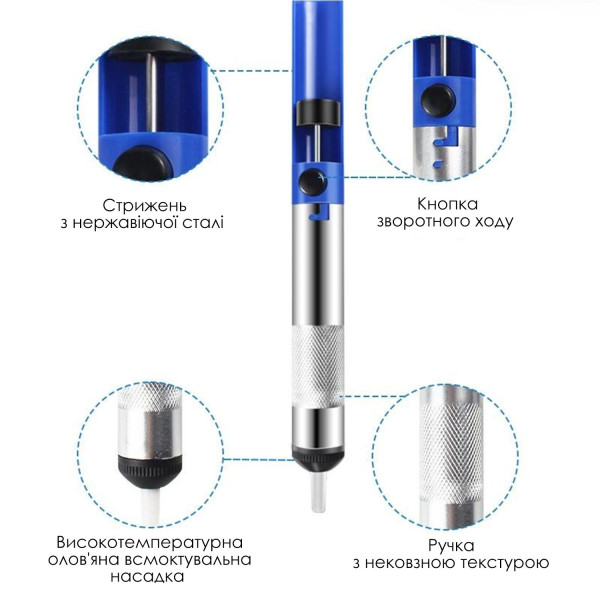 Стрижень
з нержавіючої сталі

Кнопка
зворотного ходу

Високотемпературна
олов'яна всмоктувальна
насадка

Ручка
з нековзною текстурою