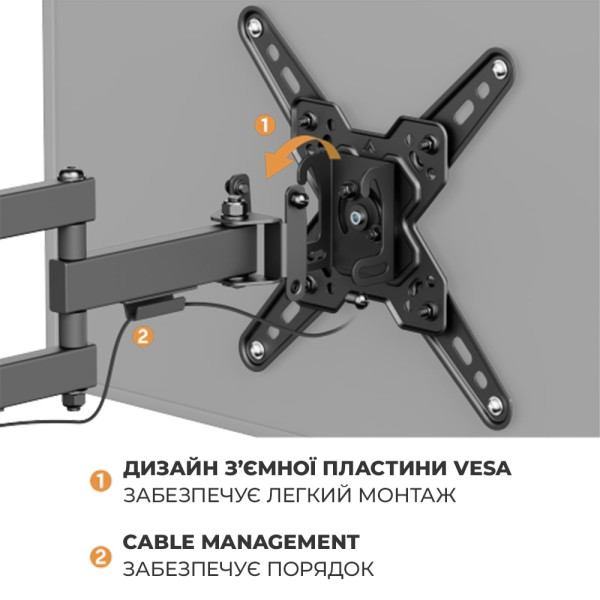 1

2

1 ДИЗАЙН З'ЄМНОЇ ПЛАСТИНИ VESA
ЗАБЕЗПЕЧУЄ ЛЕГКИЙ МОНТАЖ

2 CABLE MANAGEMENT
ЗАБЕЗПЕЧУЄ ПОРЯДОК