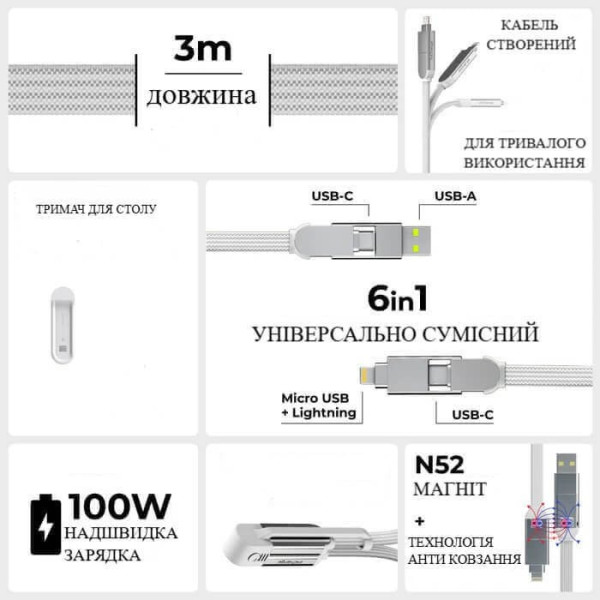 3m
довжина

КАБЕЛЬ СТВОРЕНИЙ

ДЛЯ ТРИВАЛОГО ВИКОРИСТАННЯ

ТРИМАЧ ДЛЯ СТОЛУ

USB-C

USB-A

6in1
УНІВЕРСАЛЬНО СУМІСНИЙ

Micro USB + Lightning

USB-C

100W
НАДШВІДКА ЗАРЯДКА

N52
МАГНІТ
+
ТЕХНОЛОГІЯ АНТИ КОВЗАННЯ