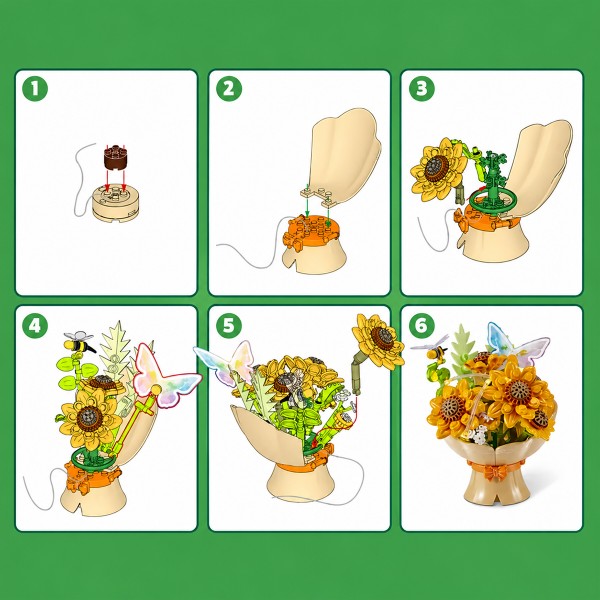 1
2
3
4
5
6