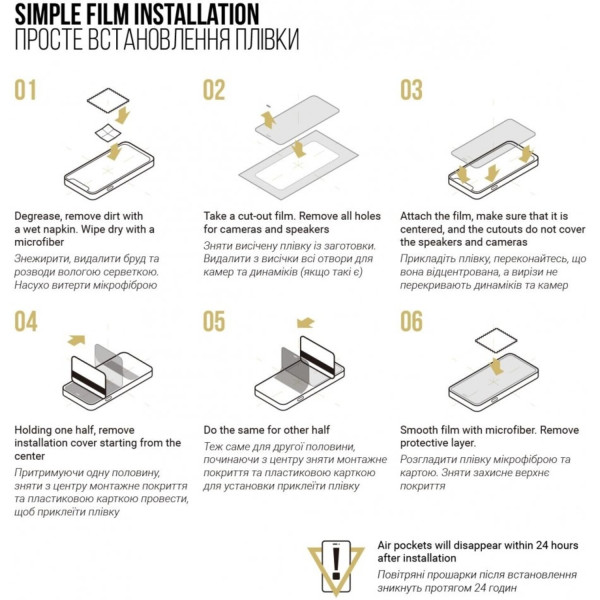 SIMPLE FILM INSTALLATION
ПРОСТЕ ВСТАНОВЛЕННЯ ПЛІВКИ

01

Degrease, remove dirt with a wet napkin. Wipe dry with a microfiber

Знежирити, видалити бруд та розводи вологою серветкою. Насухо витерти мікрофіброю

02

Take a cut-out film. Remove all holes for cameras and speakers

Зняти висічену плівку із заготовки. Видалити з висічки всі отвори для камер та динаміків (якщо такі є)

03

Attach the film, make sure that it is centered, and the cutouts do not cover the speakers and cameras

Прикладіть плівку, переконайтесь, що вона відцентрована, а вирізи не перекривають динаміків та камер

04

Holding one half, remove installation cover starting from the center

Притримуючи одну половину, зняти з центру монтажне покриття та пластиковою карткою провести, щоб приклеїти плівку

05

Do the same for other half

Теж саме для другої половини, починаючи з центру зняти монтажне покриття та пластиковою карткою для установки приклеїти плівку

06

Smooth film with microfiber. Remove protective layer.

Розгладити плівку мікрофіброю та картою. Зняти захисне верхнє покриття

Air pockets will disappear within 24 hours after installation

Повітряні прошарки після встановлення зникнуть протягом 24 годин