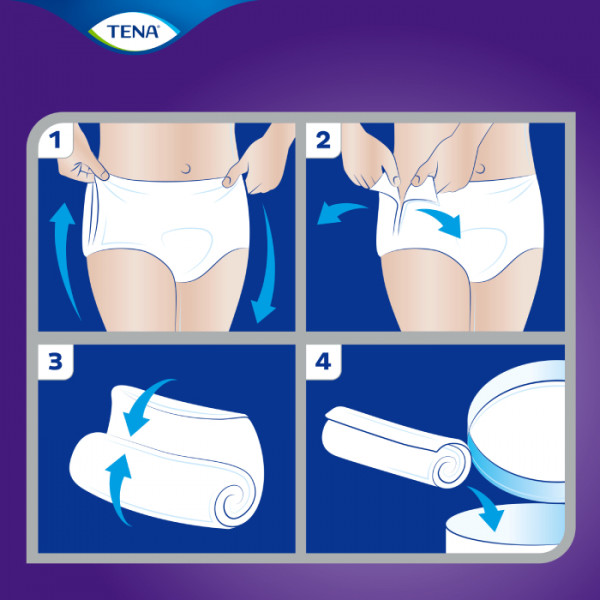 TENA

1

2

3

4