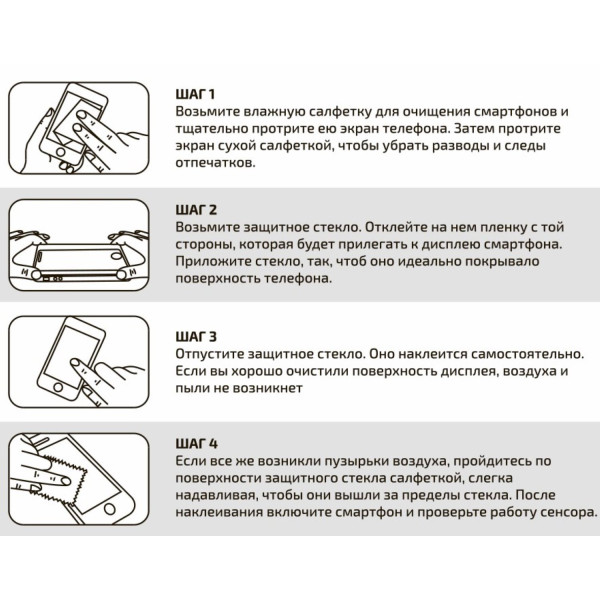 ШАГ 1
Возьмите влажную салфетку для очищения смартфонов и тщательно протрите ею экран телефона. Затем протрите экран сухой салфеткой, чтобы убрать разводы и следы отпечатков.

ШАГ 2
Возьмите защитное стекло. Отклейте на нем пленку с той стороны, которая будет прилегать к дисплею смартфона. Приложите стекло, так, чтоб оно идеально покрывало поверхность телефона.

ШАГ 3
Отпустите защитное стекло. Оно наклеится самостоятельно. Если вы хорошо очистили поверхность дисплея, воздуха и пыли не возникнет

ШАГ 4
Если все же возникли пузырьки воздуха, пройдитесь по поверхности защитного стекла салфеткой, слегка надавливая, чтобы они вышли за пределы стекла. После наклеивания включите смартфон и проверьте работу сенсора.