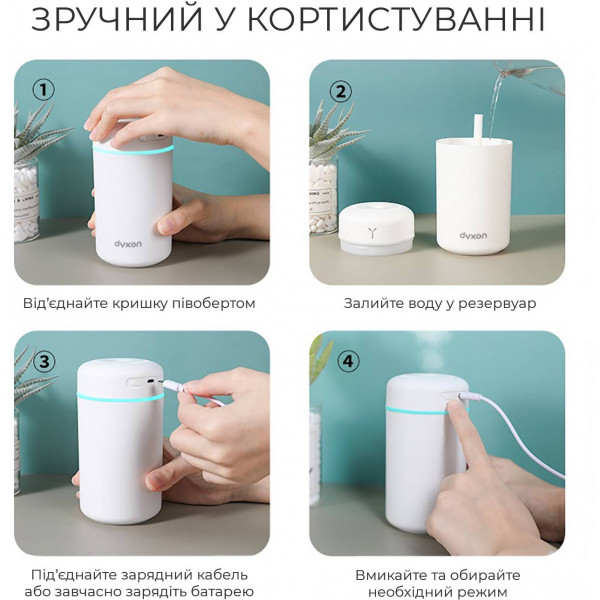 ЗРУЧНИЙ У КОРТИСТУВАННІ

1

dyxon

Від'єднайте кришку півобертом

2

dyxon

Залийте воду у резервуар

3

Під'єднайте зарядний кабель або завчасно зарядіть батарею

4

Вмикайте та обирайте необхідний режим