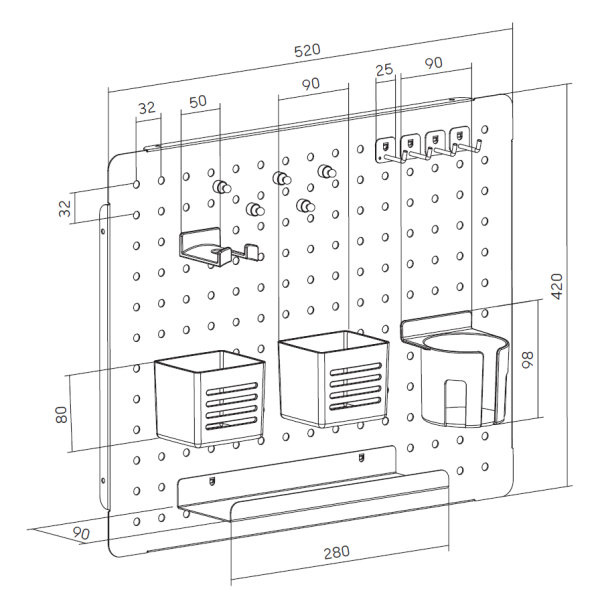 520
32
50
90
25
90
32
420
98
80
90
280