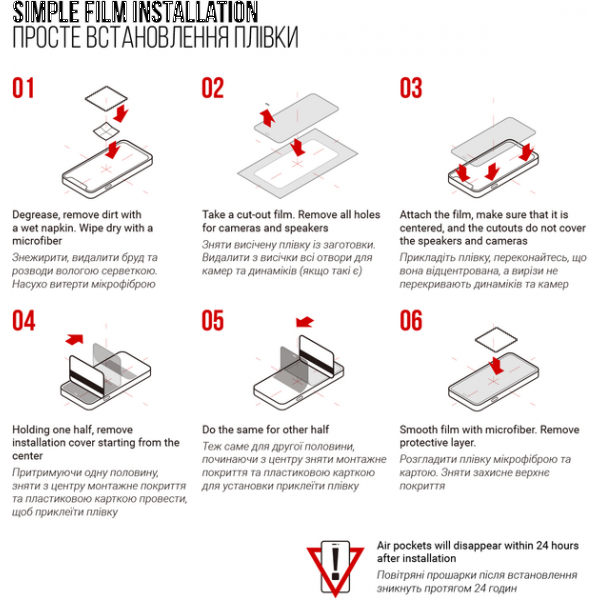 SIMPLE FILM INSTALLATION
ПРОСТЕ ВСТАНОВЛЕННЯ ПЛІВКИ

01

Degrease, remove dirt with a wet napkin. Wipe dry with a microfiber
Знежирити, видалити бруд та розводи вологою серветкою. Насухо витерти мікрофіброю

02

Take a cut-out film. Remove all holes for cameras and speakers
Зняти висічену плівку із заготовки. Видалити з висічки всі отвори для камер та динаміків (якщо такі є)

03

Attach the film, make sure that it is centered, and the cutouts do not cover the speakers and cameras
Прикладіть плівку, переконайтесь, що вона відцентрована, а вирізи не перекривають динаміків та камер

04

Holding one half, remove installation cover starting from the center
Притримуючи одну половину, зняти з центру монтажне покриття та пластиковою карткою провести, щоб приклеїти плівку

05

Do the same for other half
Теж саме для другої половини, починаючи з центру зняти монтажне покриття та пластиковою карткою для установки приклеїти плівку

06

Smooth film with microfiber. Remove protective layer.
Розгладити плівку мікрофіброю та картою. Зняти захисне верхнє покриття

Air pockets will disappear within 24 hours after installation
Повітряні прошарки після встановлення зникнуть протягом 24 годин