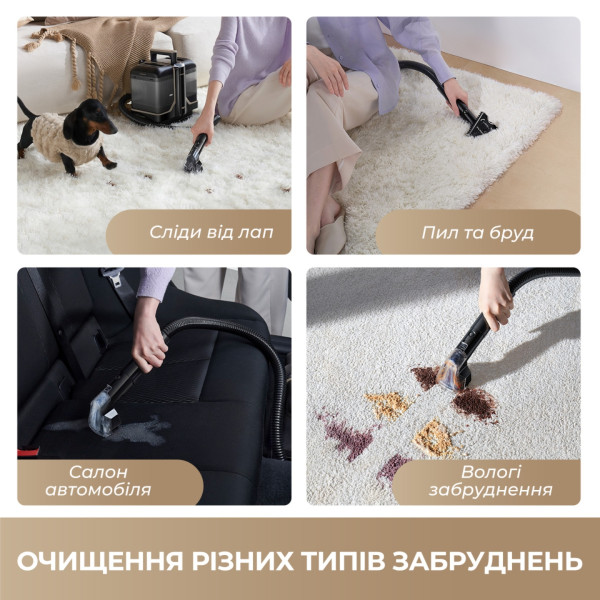 Сліди від лап

Пил та бруд

Салон автомобіля

Вологі забруднення

ОЧИЩЕННЯ РІЗНИХ ТИПІВ ЗАБРУДНЕНЬ