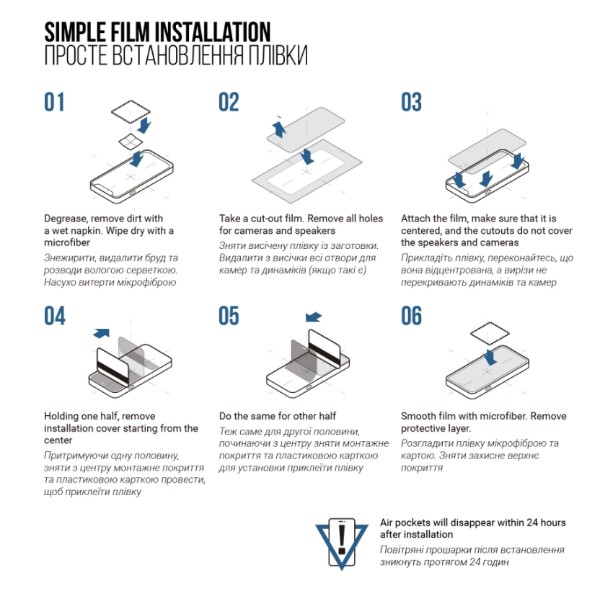 SIMPLE FILM INSTALLATION
ПРОСТЕ ВСТАНОВЛЕННЯ ПЛІВКИ

01

Degrease, remove dirt with a wet napkin. Wipe dry with a microfiber
Знежирити, видалити бруд та розводи вологою серветкою. Насухо витерти мікрофіброю

02

Take a cut-out film. Remove all holes for cameras and speakers
Зняти висічену плівку із заготовки. Видалити з висічки всі отвори для камер та динаміків (якщо такі є)

03

Attach the film, make sure that it is centered, and the cutouts do not cover the speakers and cameras
Прикладіть плівку, переконайтесь, що вона відцентрована, а вирізи не перекривають динаміків та камер

04

Holding one half, remove installation cover starting from the center
Притримуючи одну половину, зняти з центру монтажне покриття та пластиковою карткою провести, щоб приклеїти плівку

05

Do the same for other half
Теж саме для другої половини, починаючи з центру зняти монтажне покриття та пластиковою карткою для установки приклеїти плівку

06

Smooth film with microfiber. Remove protective layer.
Розгладити плівку мікрофіброю та картою. Зняти захисне верхнє покриття

Air pockets will disappear within 24 hours after installation
Повітряні прошарки після встановлення зникнуть протягом 24 годин