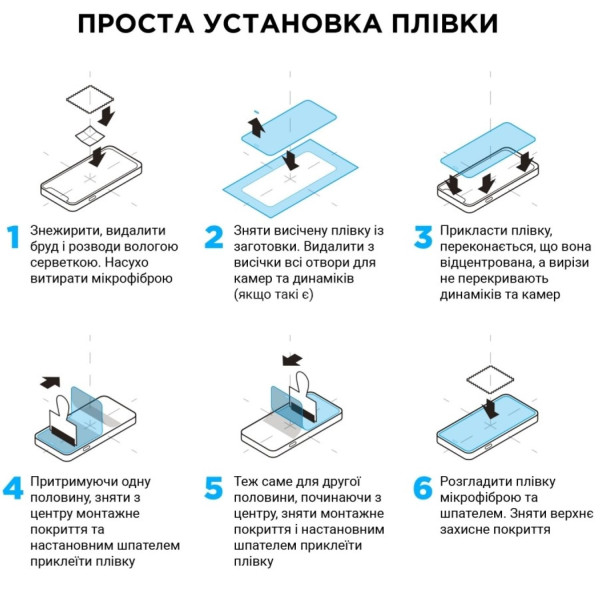 ПРОСТА УСТАНОВКА ПЛІВКИ

1 Знежирити, видалити бруд і розводи вологою серветкою. Насухо витирати мікрофіброю

2 Зняти висічену плівку із заготовки. Видалити з висічки всі отвори для камер та динаміків (якщо такі є)

3 Прикласти плівку, переконається, що вона відцентрована, а вирізи не перекривають динаміків та камер

4 Притримуючи одну половину, зняти з центру монтажне покриття та настановним шпателем приклеїти плівку

5 Теж саме для другої половини, починаючи з центру, зняти монтажне покриття і настановним шпателем приклеїти плівку

6 Розгладити плівку мікрофіброю та шпателем. Зняти верхнє захисне покриття