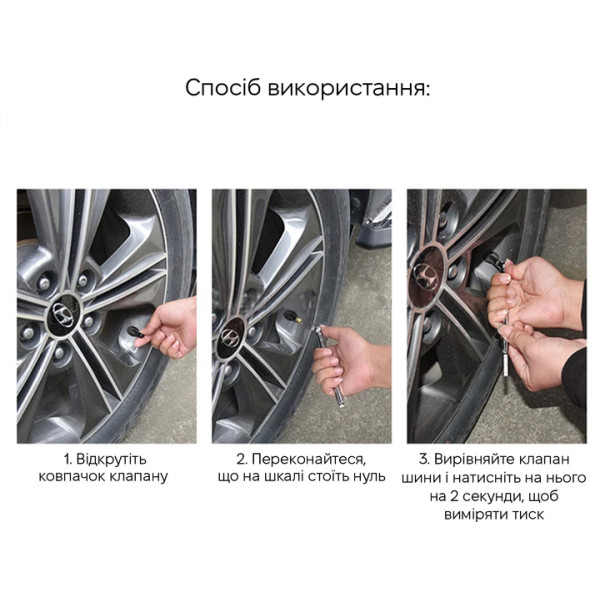 Спосіб використання:

1. Відкрутіть ковпачок клапану

2. Переконайтеся, що на шкалі стоїть нуль

3. Вирівняйте клапан шини і натисніть на нього на 2 секунди, щоб виміряти тиск