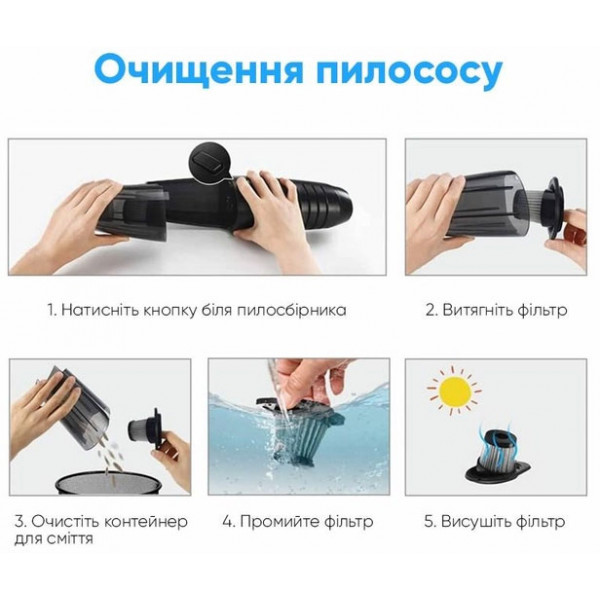 Очищення пилососу

1. Натисніть кнопку біля пилосбірника

2. Витягніть фільтр

3. Очистіть контейнер для сміття

4. Промийте фільтр

5. Висушіть фільтр