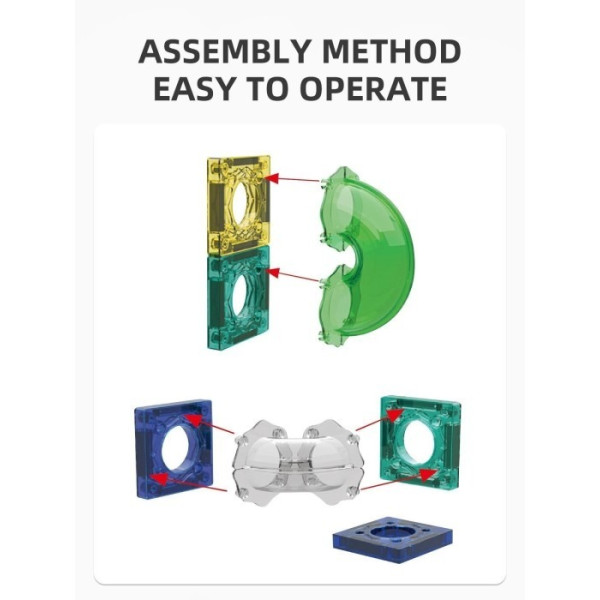 ASSEMBLY METHOD
EASY TO OPERATE