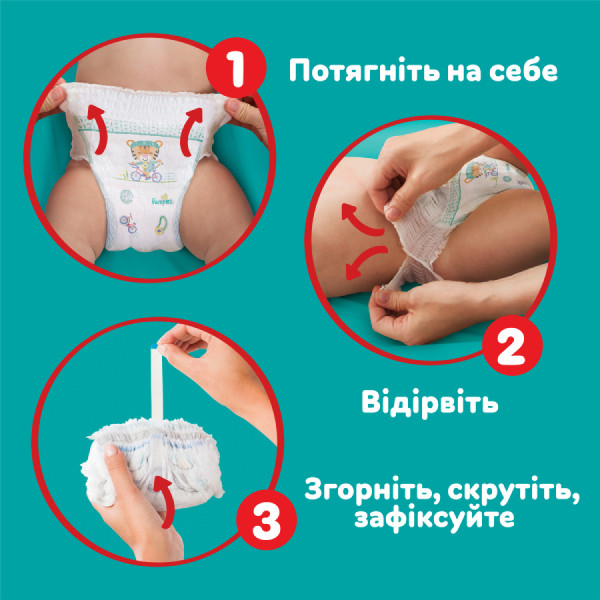 1

Потягніть на себе

Pampers

2

Відірвіть

3

Згорніть, скрутіть, зафіксуйте