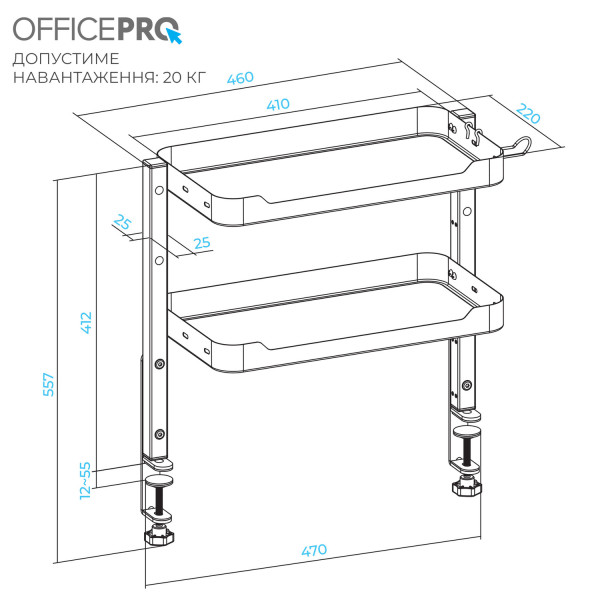 OFFICEPRO

ДОПУСТИМЕ НАВАНТАЖЕННЯ: 20 КГ

460

410

220

25

25

412

557

12~55

470