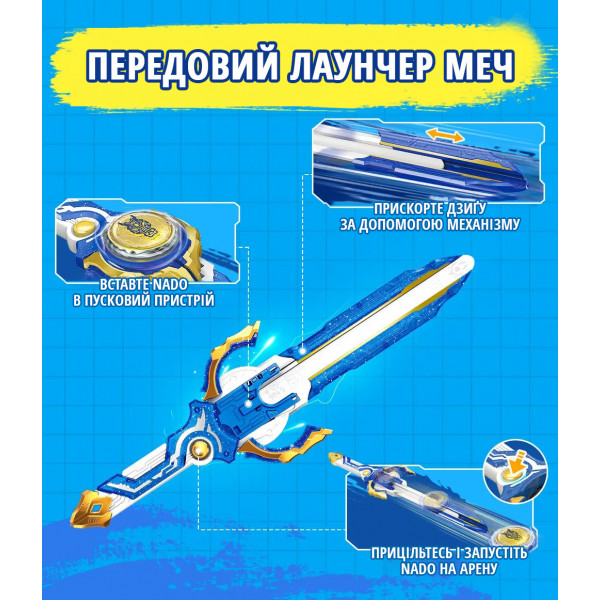 ПЕРЕДОВИЙ ЛАУНЧЕР МЕЧ

ПРИСКОРТЕ ДЗИҐУ ЗА ДОПОМОГОЮ МЕХАНІЗМУ

ВСТАВТЕ NADO В ПУСКОВИЙ ПРИСТРІЙ

ПРИЦІЛЬТЕСЬ І ЗАПУСТІТЬ NADO НА АРЕНУ