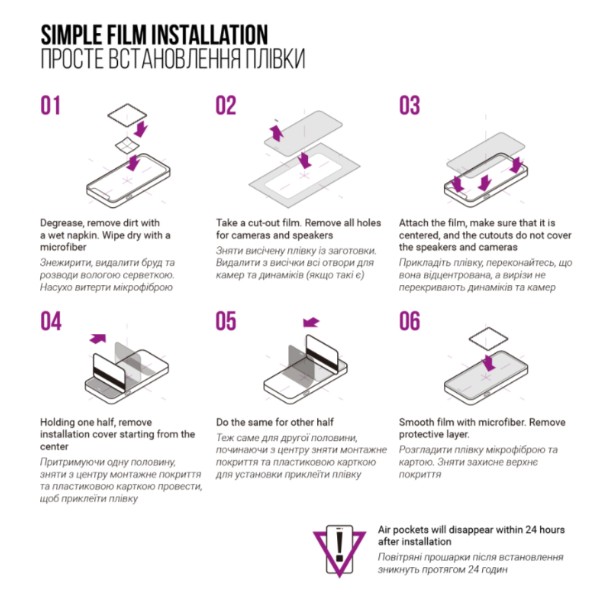 SIMPLE FILM INSTALLATION
ПРОСТЕ ВСТАНОВЛЕННЯ ПЛІВКИ

01

Degrease, remove dirt with a wet napkin. Wipe dry with a microfiber

Знежирити, видалити бруд та розводи вологою серветкою. Насухо витерти мікрофіброю

02

Take a cut-out film. Remove all holes for cameras and speakers

Зняти висічену плівку із заготовки. Видалити з висічки всі отвори для камер та динаміків (якщо такі є)

03

Attach the film, make sure that it is centered, and the cutouts do not cover the speakers and cameras

Прикладіть плівку, переконайтесь, що вона відцентрована, а вирізи не перекривають динаміків та камер

04

Holding one half, remove installation cover starting from the center

Притримуючи одну половину, зняти з центру монтажне покриття та пластиковою карткою провести, щоб приклеїти плівку

05

Do the same for other half

Теж саме для другої половини, починаючи з центру зняти монтажне покриття та пластиковою карткою для установки приклеїти плівку

06

Smooth film with microfiber. Remove protective layer.

Розгладити плівку мікрофіброю та картою. Зняти захисне верхнє покриття

Air pockets will disappear within 24 hours after installation

Повітряні прошарки після встановлення зникнуть протягом 24 годин