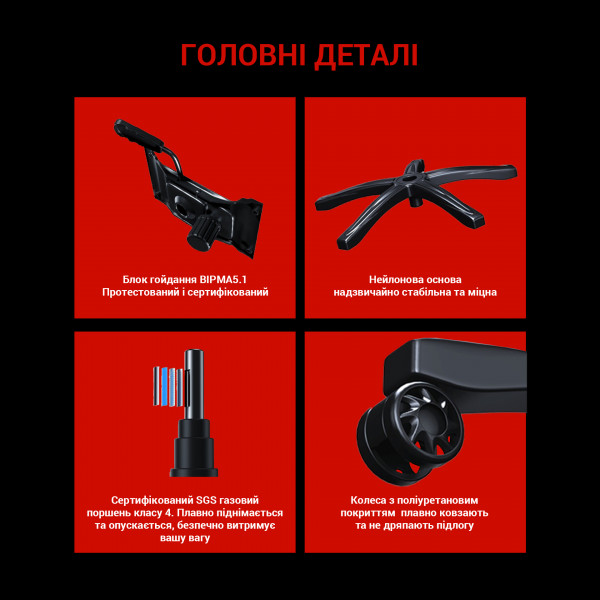 ГОЛОВНІ ДЕТАЛІ

Блок гойдання BIPMA5.1
Протестований і сертифікований

Нейлонова основа
надзвичайно стабільна та міцна

Сертифікований SGS газовий поршень класу 4. Плавно піднімається та опускається, безпечно витримує вашу вагу

Колеса з поліуретановим покриттям плавно ковзають та не дряпають підлогу