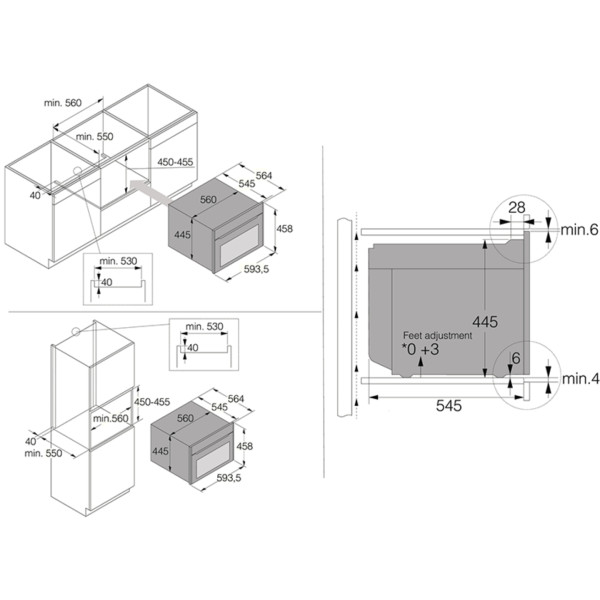 min. 560
min. 550
450-455
40
564
545
560
445
458
593,5
min. 530
40

min. 530
40
450-455
min.560
40
min. 550
564
545
560
445
458
593,5

28
min.6
445
Feet adjustment
*0 +3
6
min.4
545