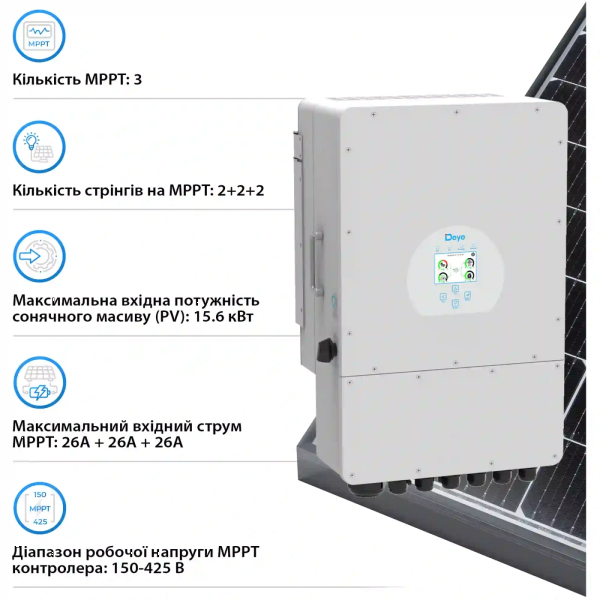 MPPT

Кількість MPPT: 3

Кількість стрінгів на MPPT: 2+2+2

Максимальна вхідна потужність сонячного масиву (PV): 15.6 кВт

Максимальний вхідний струм MPPT: 26A + 26A + 26A

150
MPPT
425

Діапазон робочої напруги MPPT контролера: 150-425 В

Deye