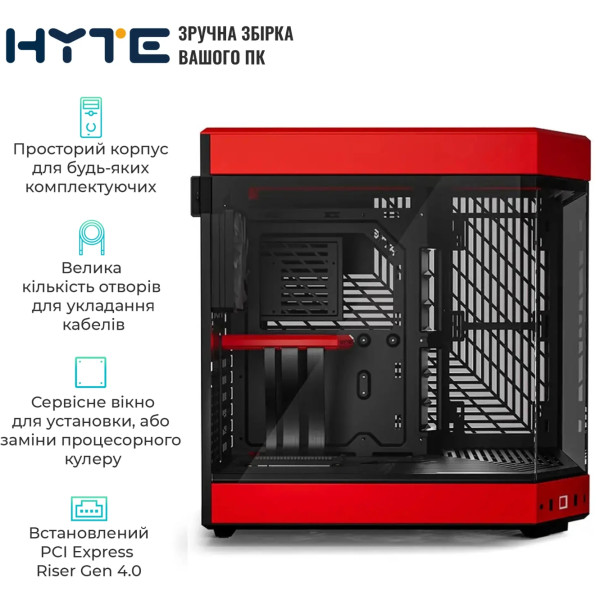 HYTE ЗРУЧНА ЗБІРКА ВАШОГО ПК

Просторий корпус для будь-яких комплектуючих

Велика кількість отворів для укладання кабелів

Сервісне вікно для установки, або заміни процесорного кулеру

Встановлений PCI Express Riser Gen 4.0