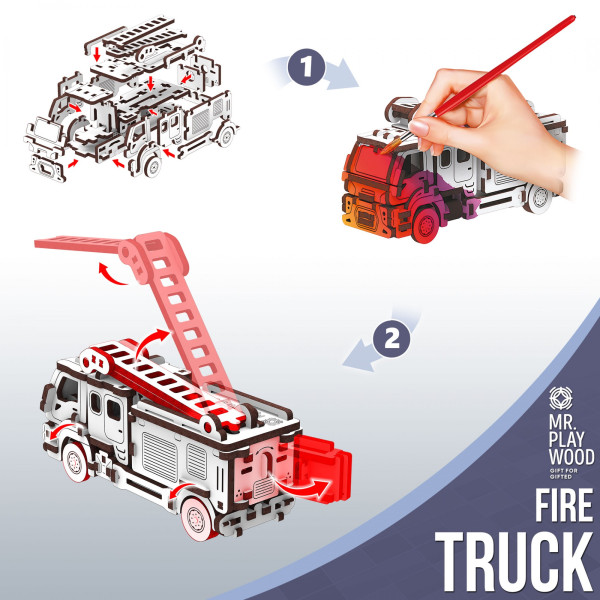 1

2

MR.
PLAY
WOOD
GIFT FOR
GIFTED

FIRE
TRUCK