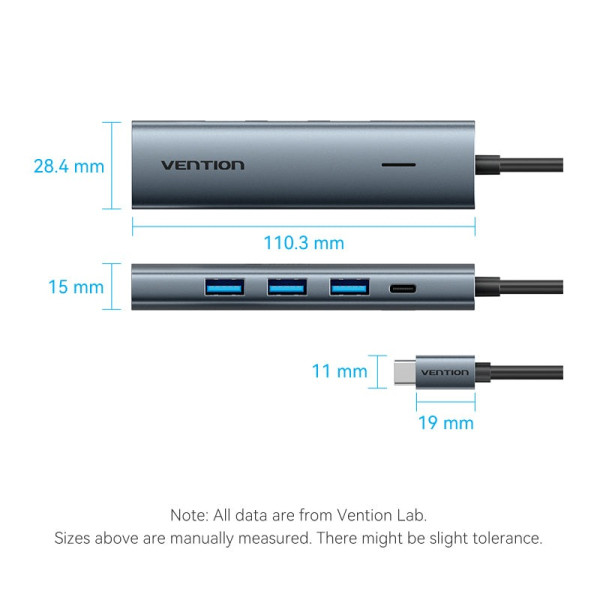 28.4 mm

VENTION

110.3 mm

15 mm

11 mm

VENTION

19 mm

Note: All data are from Vention Lab.
Sizes above are manually measured. There might be slight tolerance.