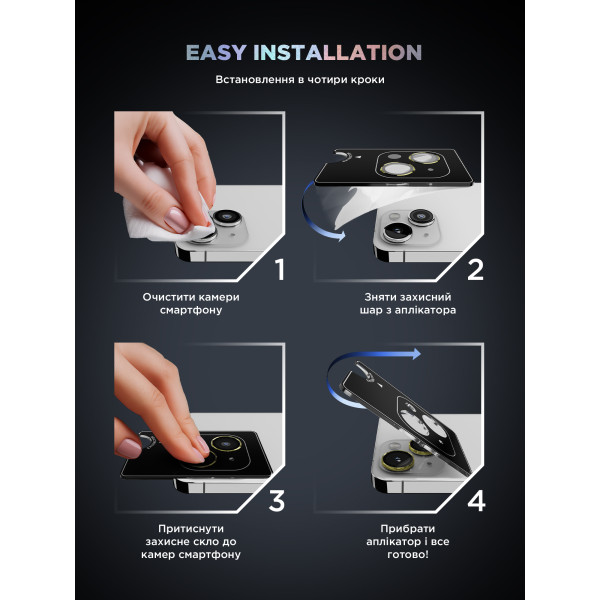 EASY INSTALLATION

Встановлення в чотири кроки

1

Очистити камери смартфону

2

Зняти захисний шар з аплікатора

3

Притиснути захисне скло до камер смартфону

4

Прибрати аплікатор і все готово!