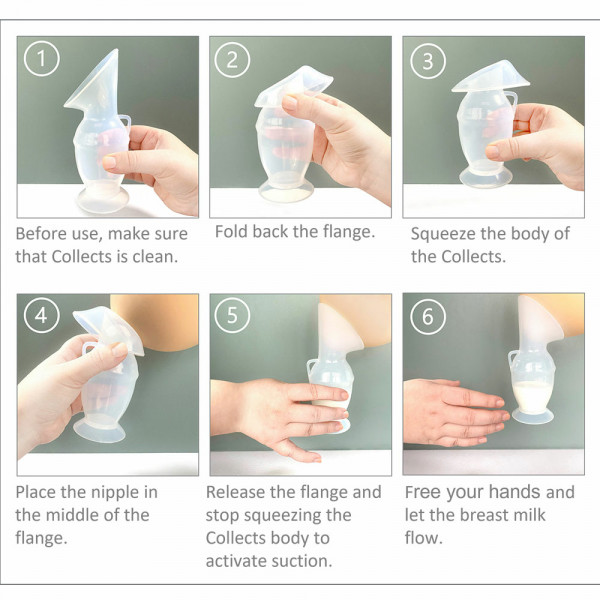 1

Before use, make sure that Collects is clean.

2

Fold back the flange.

3

Squeeze the body of the Collects.

4

Place the nipple in the middle of the flange.

5

Release the flange and stop squeezing the Collects body to activate suction.

6

Free your hands and let the breast milk flow.