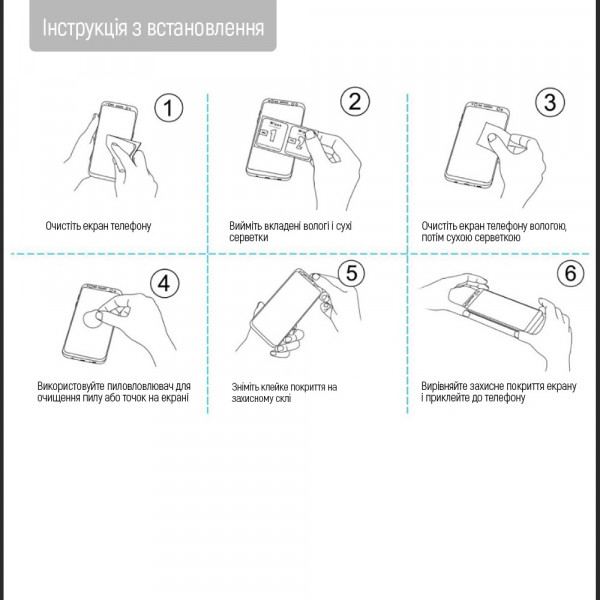 Інструкція з встановлення

1

Очистіть екран телефону

2

1

2

Вийміть вкладені вологі і сухі серветки

3

Очистіть екран телефону вологою, потім сухою серветкою

4

Використовуйте пиловловлювач для очищення пилу або точок на екрані

5

Зніміть клейке покриття на захисному склі

6

Вирівняйте захисне покриття екрану і приклейте до телефону