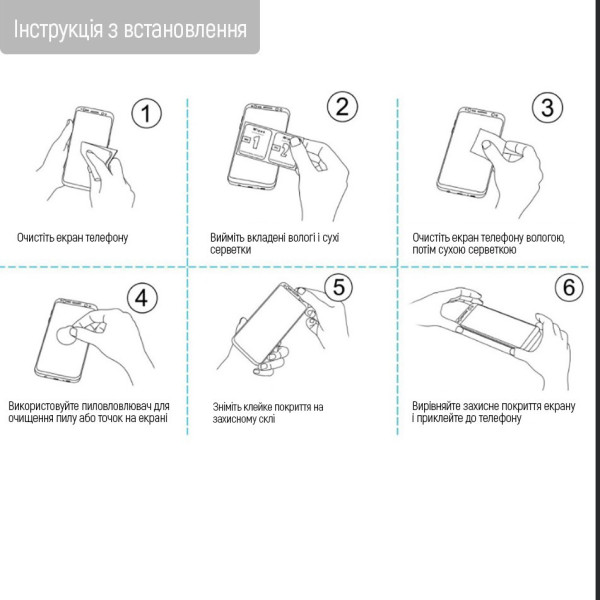 Інструкція з встановлення

1

Очистіть екран телефону

2

1

2

Вийміть вкладені вологі і сухі серветки

3

Очистіть екран телефону вологою, потім сухою серветкою

4

Використовуйте пиловловлювач для очищення пилу або точок на екрані

5

Зніміть клейке покриття на захисному склі

6

Вирівняйте захисне покриття екрану і приклейте до телефону