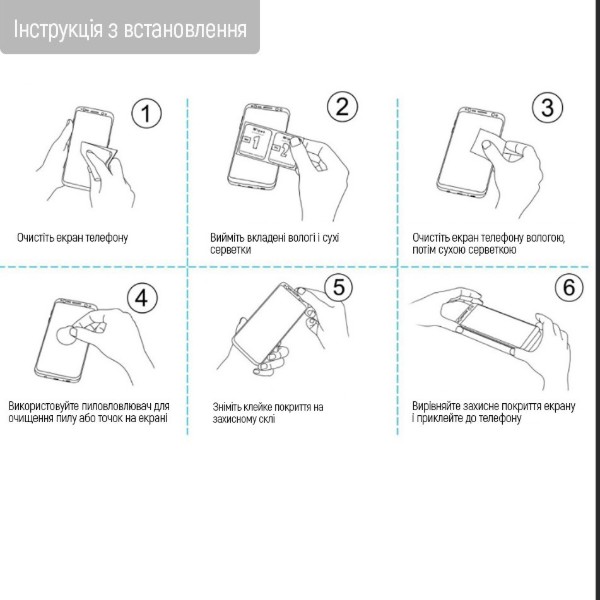 Інструкція з встановлення

1

Очистіть екран телефону

2

1

2

Вийміть вкладені вологі і сухі серветки

3

Очистіть екран телефону вологою, потім сухою серветкою

4

Використовуйте пиловловлювач для очищення пилу або точок на екрані

5

Зніміть клейке покриття на захисному склі

6

Вирівняйте захисне покриття екрану і приклейте до телефону