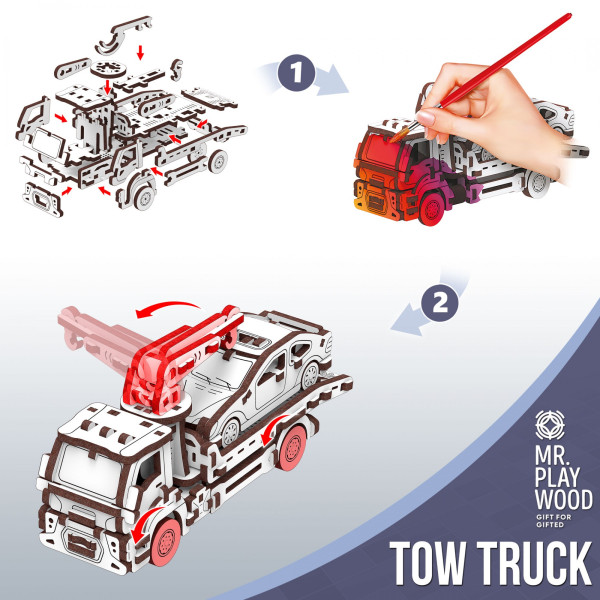 1

2

MR. PLAY WOOD
GIFT FOR GIFTED

TOW TRUCK