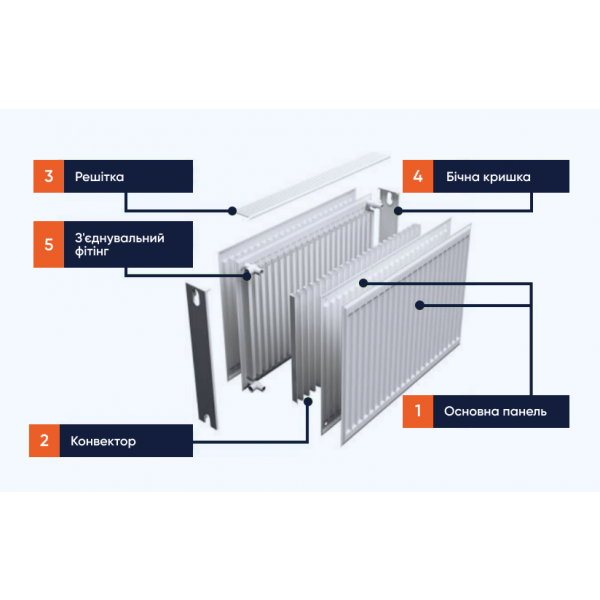 3 Решітка

4 Бічна кришка

5 З'єднувальний фітінг

1 Основна панель

2 Конвектор