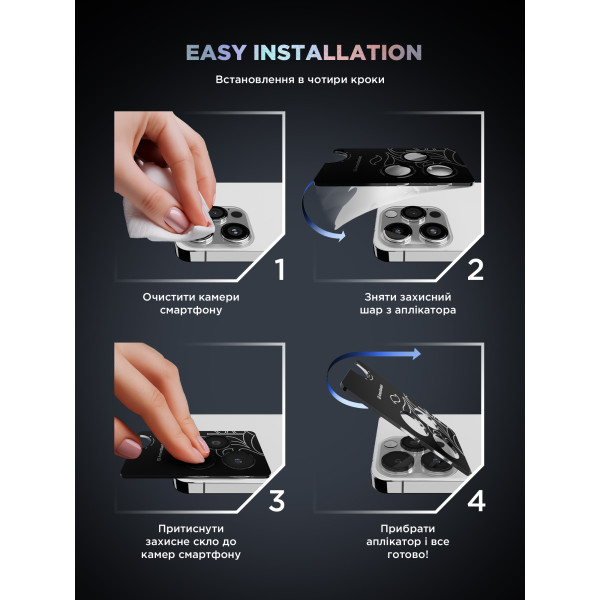 EASY INSTALLATION

Встановлення в чотири кроки

1

Очистити камери смартфону

2

Зняти захисний шар з аплікатора

3

Притиснути захисне скло до камер смартфону

4

Прибрати аплікатор і все готово!