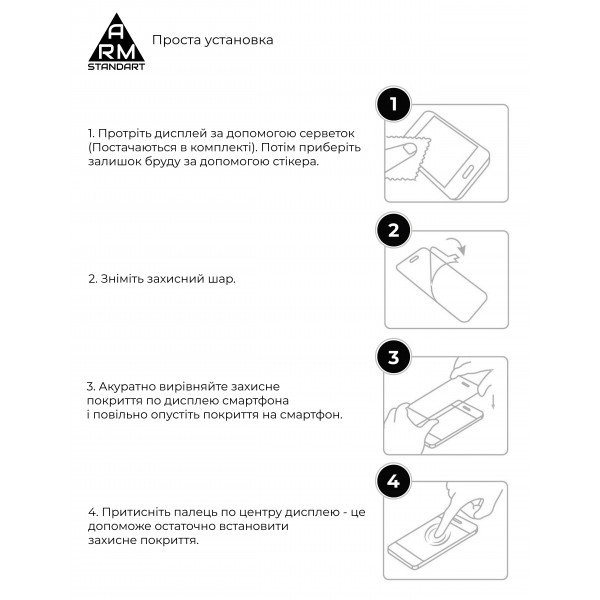 A
RM
STANDART

Проста установка

1. Протріть дисплей за допомогою серветок (Постачаються в комплекті). Потім приберіть залишок бруду за допомогою стікера.

1

2. Зніміть захисний шар.

2

3. Акуратно вирівняйте захисне покриття по дисплею смартфона і повільно опустіть покриття на смартфон.

3

4. Притисніть палець по центру дисплею - це допоможе остаточно встановити захисне покриття.

4