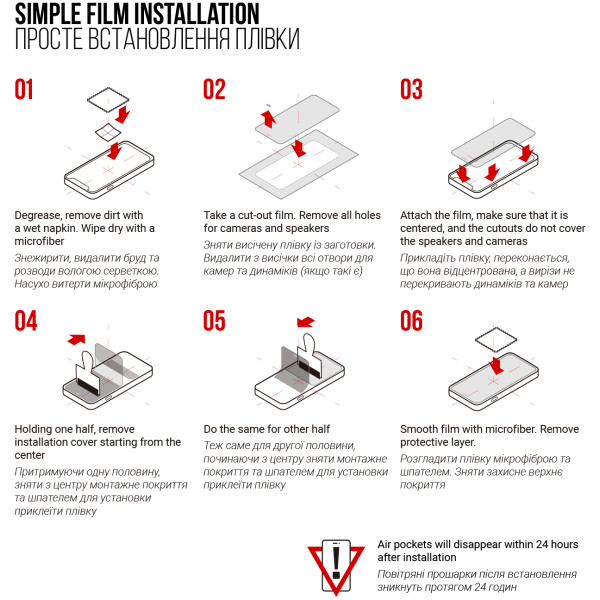 SIMPLE FILM INSTALLATION
ПРОСТЕ ВСТАНОВЛЕННЯ ПЛІВКИ

01

Degrease, remove dirt with a wet napkin. Wipe dry with a microfiber

Знежирити, видалити бруд та розводи вологою серветкою. Насухо витерти мікрофіброю

02

Take a cut-out film. Remove all holes for cameras and speakers

Зняти висічену плівку із заготовки. Видалити з висічки всі отвори для камер та динаміків (якщо такі є)

03

Attach the film, make sure that it is centered, and the cutouts do not cover the speakers and cameras

Прикладіть плівку, переконається, що вона відцентрована, а вирізи не перекривають динаміків та камер

04

Holding one half, remove installation cover starting from the center

Притримуючи одну половину, зняти з центру монтажне покриття та шпателем для установки приклеїти плівку

05

Do the same for other half

Теж саме для другої половини, починаючи з центру зняти монтажне покриття та шпателем для установки приклеїти плівку

06

Smooth film with microfiber. Remove protective layer.

Розгладити плівку мікрофіброю та шпателем. Зняти захисне верхнє покриття

Air pockets will disappear within 24 hours after installation

Повітряні прошарки після встановлення зникнуть протягом 24 годин