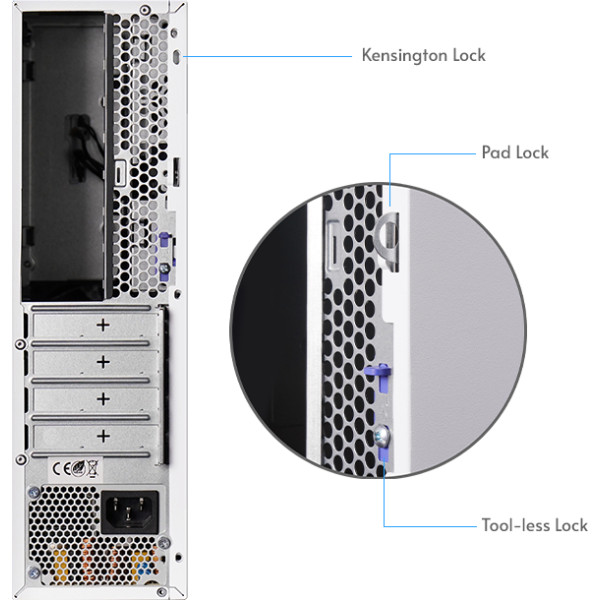 Kensington Lock

Pad Lock

Tool-less Lock

CE