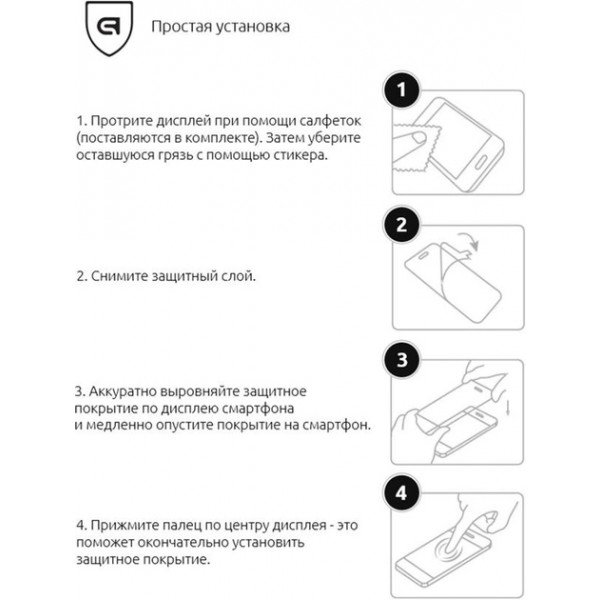 Простая установка

1. Протрите дисплей при помощи салфеток (поставляются в комплекте). Затем уберите оставшуюся грязь с помощью стикера.

1

2. Снимите защитный слой.

2

3. Аккуратно выровняйте защитное покрытие по дисплею смартфона и медленно опустите покрытие на смартфон.

3

4. Прижмите палец по центру дисплея - это поможет окончательно установить защитное покрытие.

4